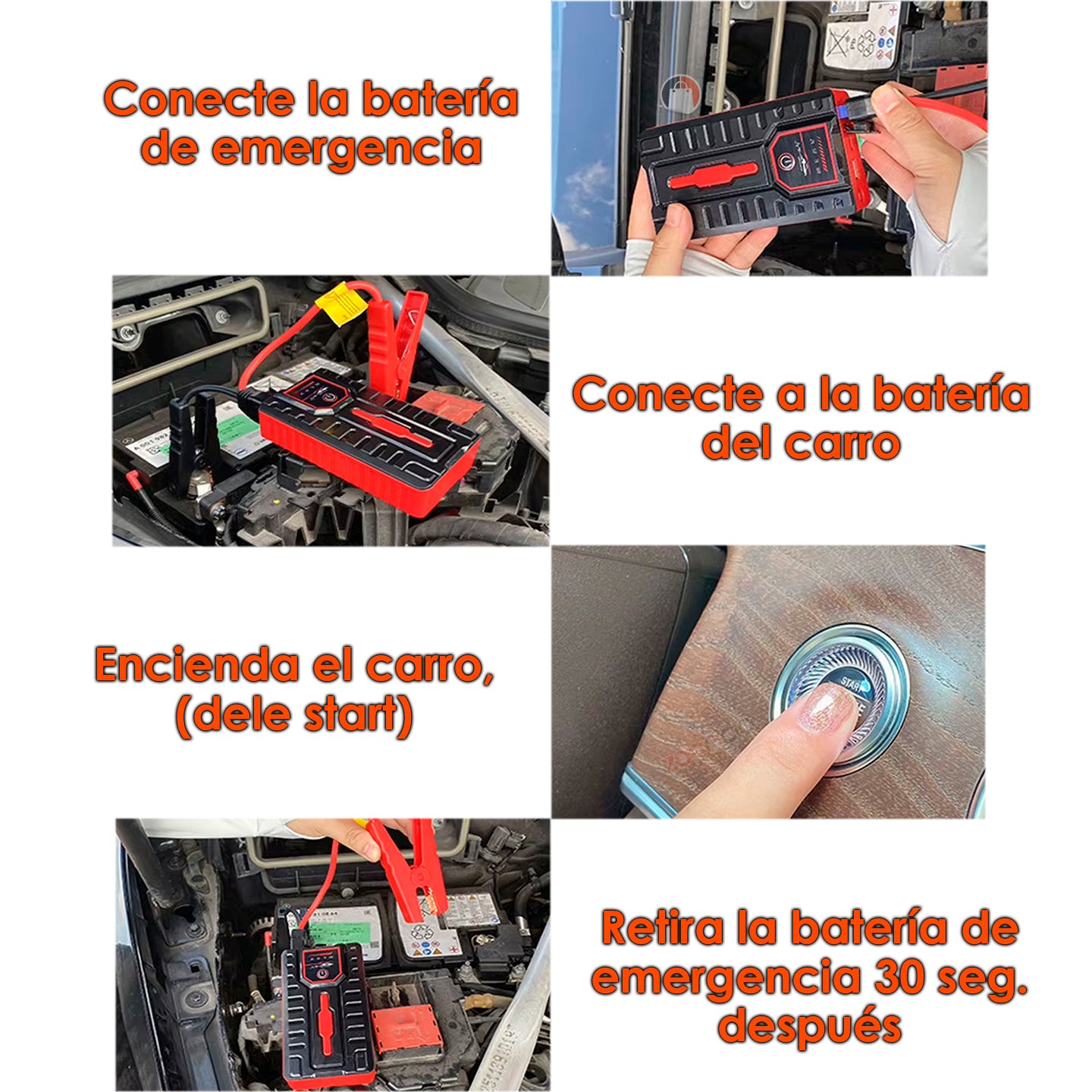 Conecte la batería de emergencia

Conecte a la batería del carro

Encienda el carro, (dele start)

START

Retira la batería de emergencia 30 seg. después