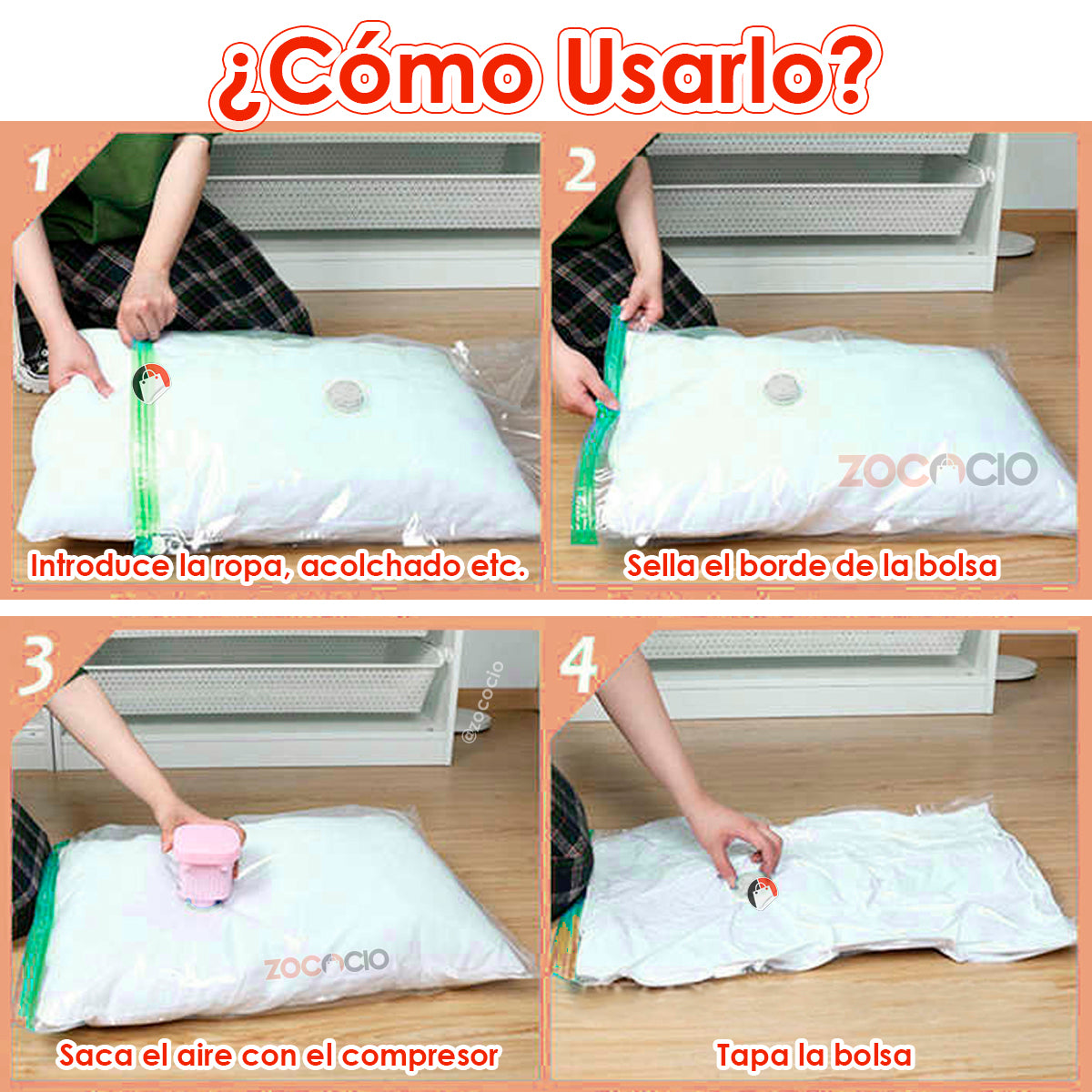 ¿Cómo Usarlo?

1

Introduce la ropa, acolchado etc.

2

ZOCOCIO

Sella el borde de la bolsa

3

@zococio

ZOCOCIO

Saca el aire con el compresor

4

Tapa la bolsa