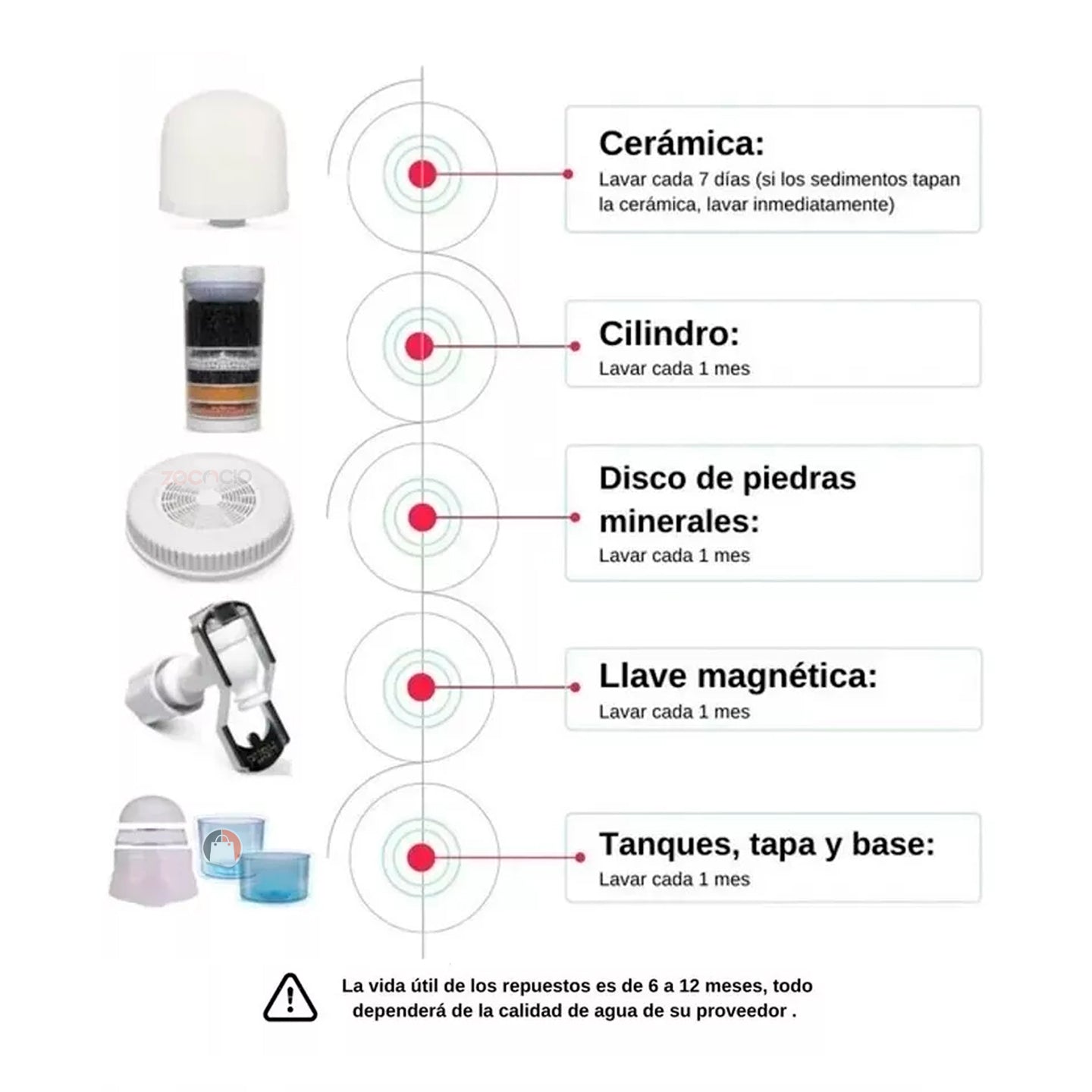 Cerámica:
Lavar cada 7 días (si los sedimentos tapan la cerámica, lavar inmediatamente)

Cilindro:
Lavar cada 1 mes

Disco de piedras minerales:
Lavar cada 1 mes

Llave magnética:
Lavar cada 1 mes

Tanques, tapa y base:
Lavar cada 1 mes

La vida útil de los repuestos es de 6 a 12 meses, todo dependerá de la calidad de agua de su proveedor .